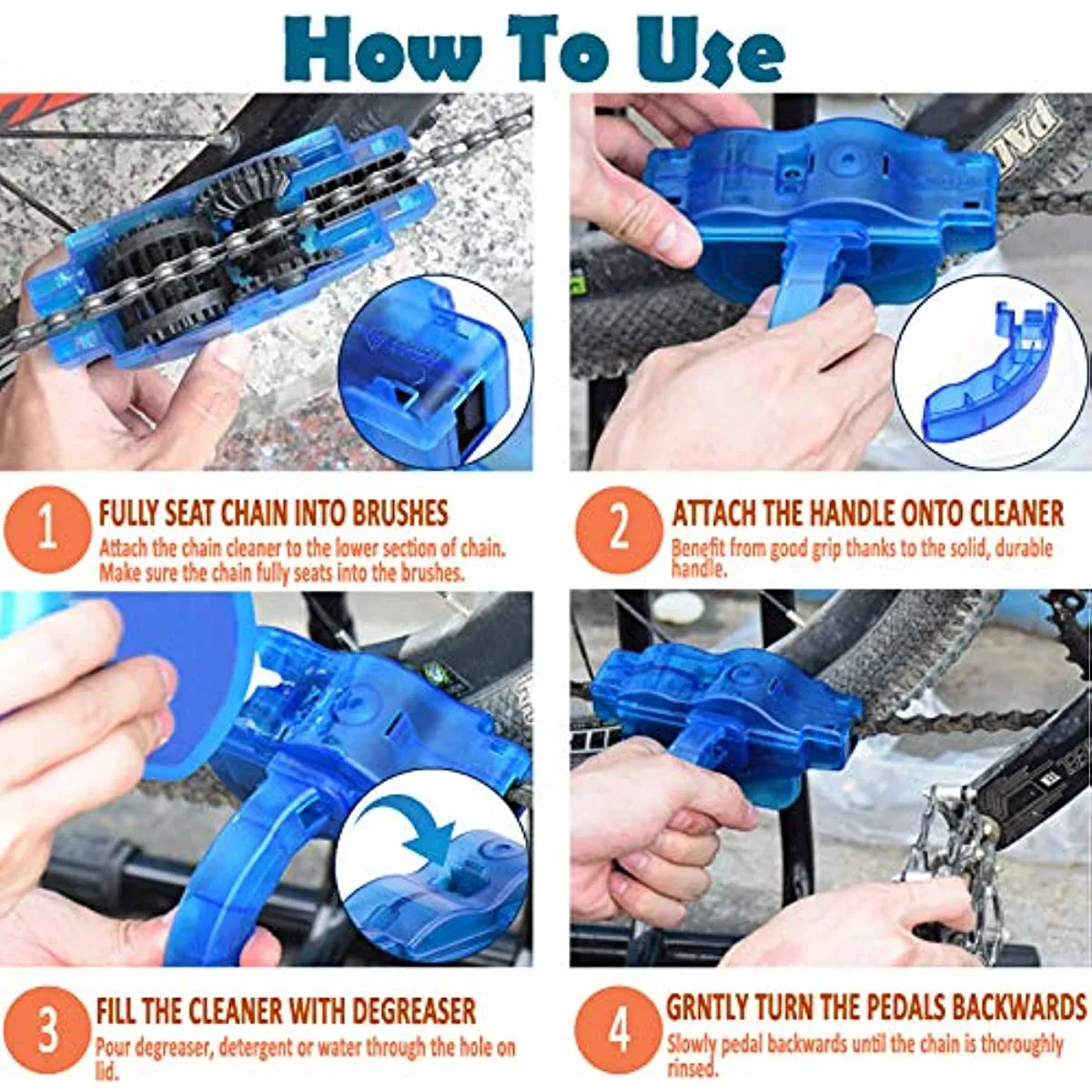 How To Use

1
FULLY SEAT CHAIN INTO BRUSHES
Attach the chain cleaner to the lower section of chain. Make sure the chain fully seats into the brushes.

2
ATTACH THE HANDLE ONTO CLEANER
Benefit from good grip thanks to the solid, durable handle.

3
FILL THE CLEANER WITH DEGREASER
Pour degreaser, detergent or water through the hole on lid.

4
GRNTLY TURN THE PEDALS BACKWARDS
Slowly pedal backwards until the chain is thoroughly rinsed.